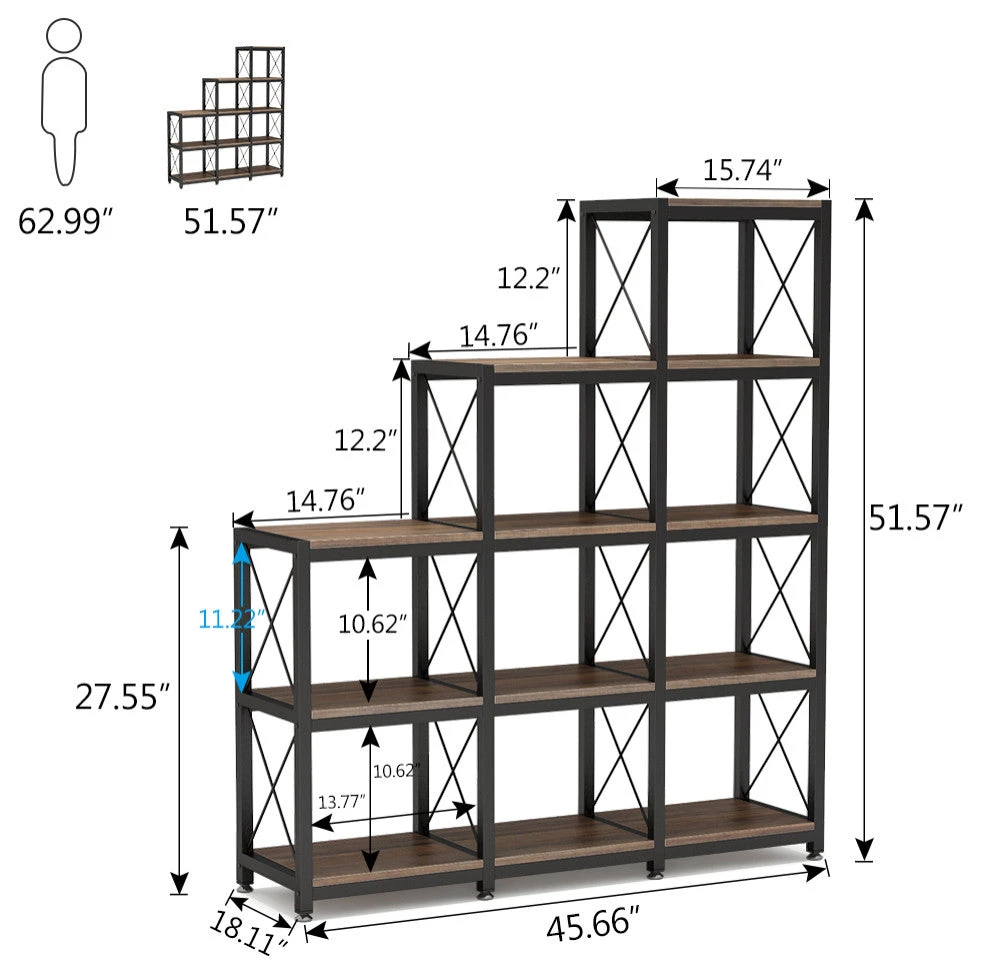 62.99″
51.57″
15.74″
12.2″
14.76″
12.2″
14.76″
51.57″
11.22″
10.62″
27.55″
10.62″
13.77″
18.11″
45.66″